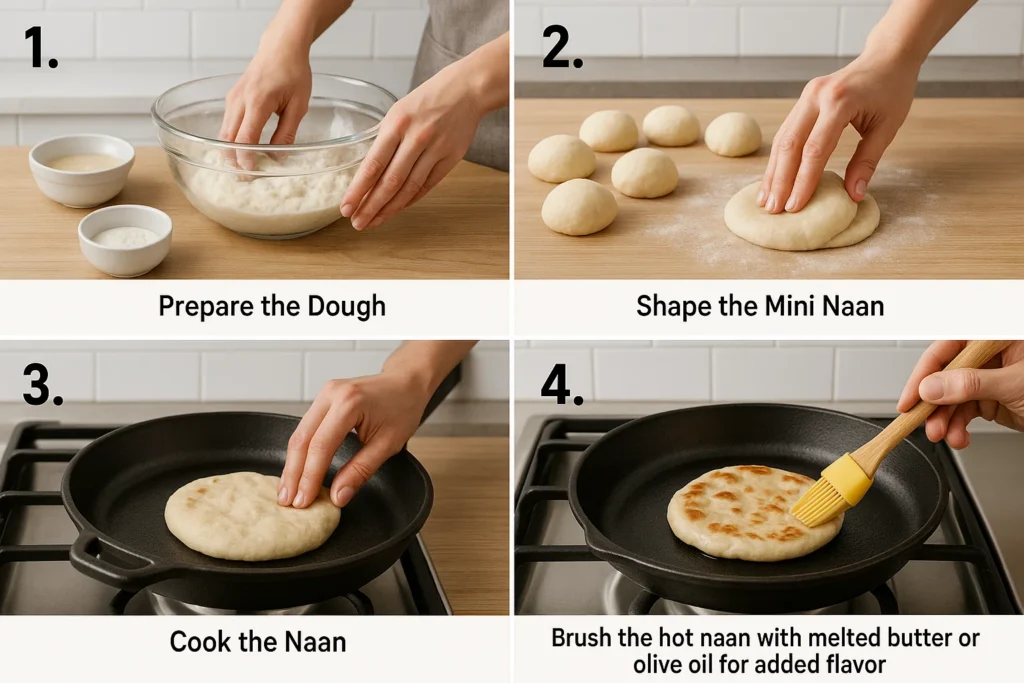 1.

Prepare the Dough

2.

Shape the Mini Naan

3.

Cook the Naan

4.

Brush the hot naan with melted butter or olive oil for added flavor