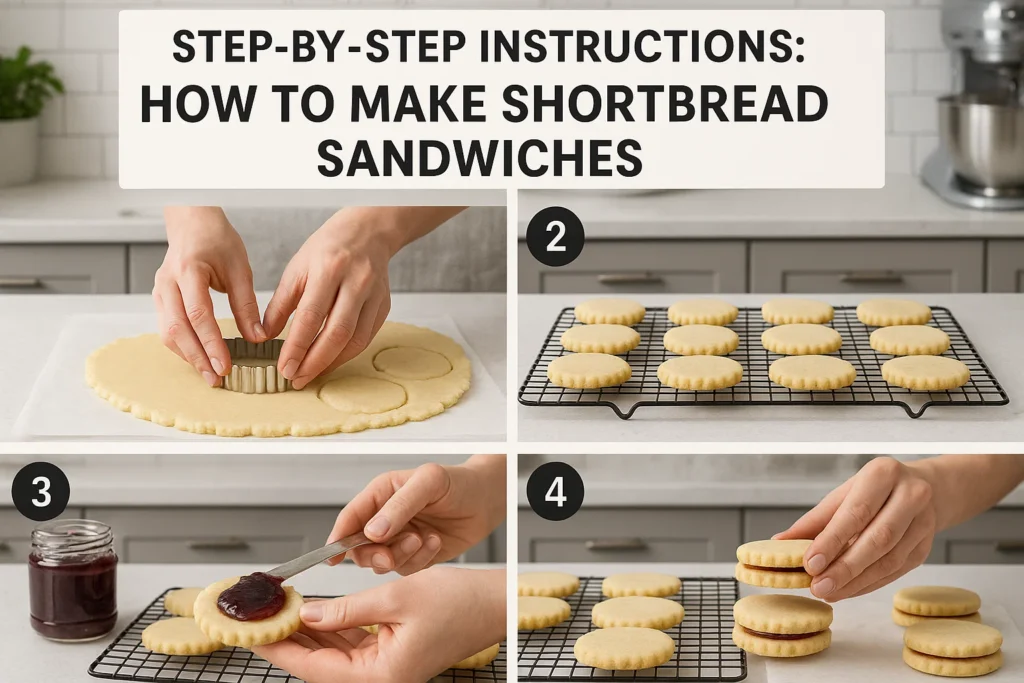 STEP-BY-STEP INSTRUCTIONS:
HOW TO MAKE SHORTBREAD SANDWICHES

2

3

4