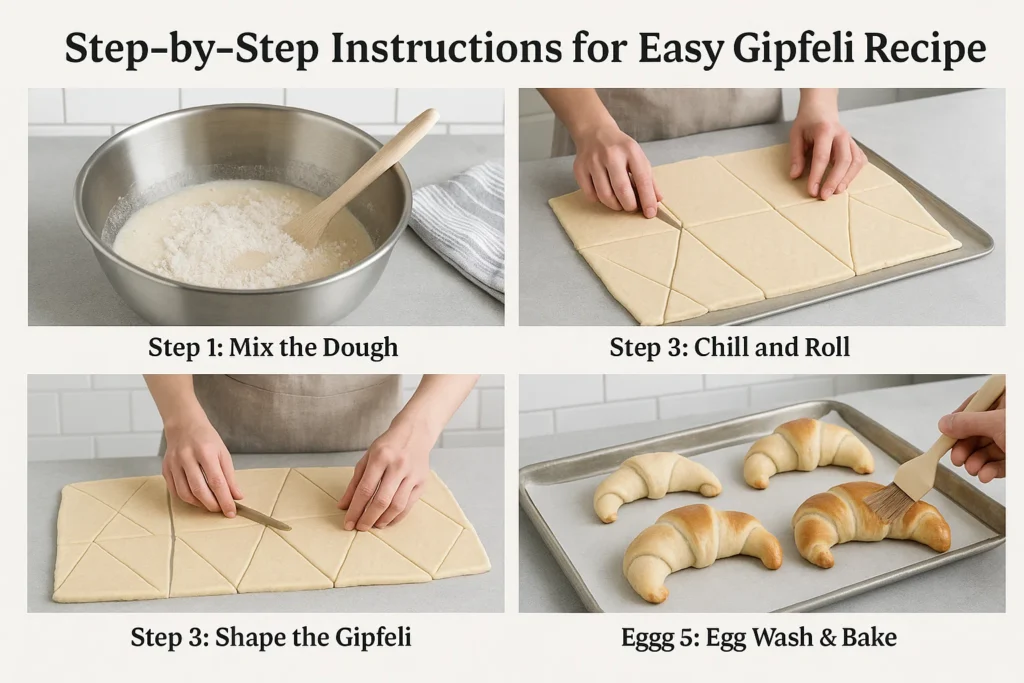 Step-by-Step Instructions for Easy Gipfeli Recipe

Step 1: Mix the Dough

Step 3: Chill and Roll

Step 3: Shape the Gipfeli

Eggg 5: Egg Wash & Bake