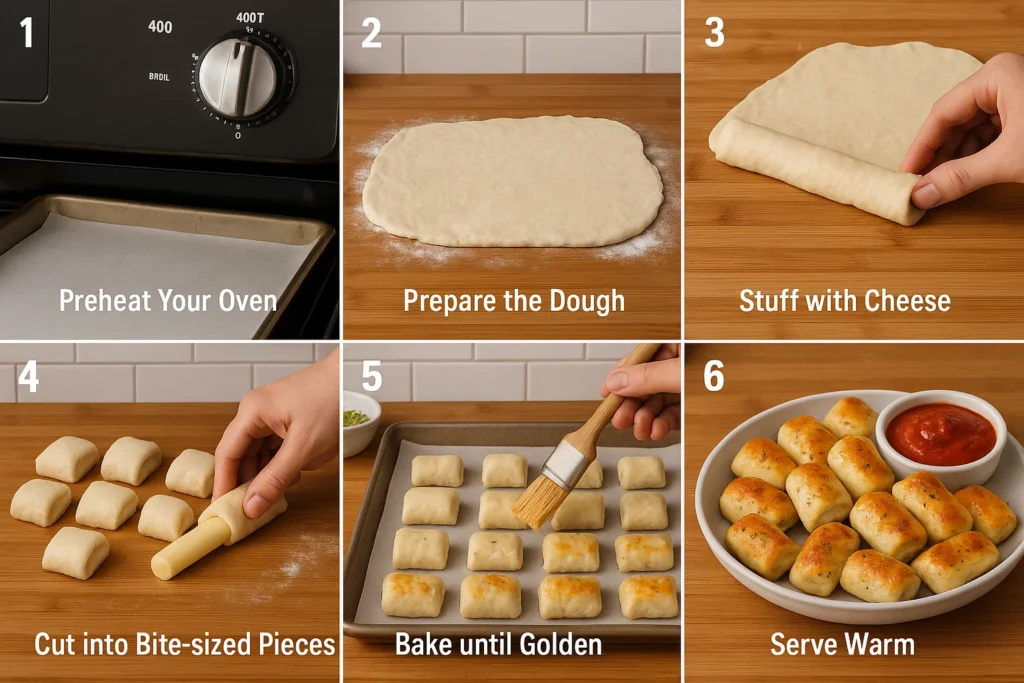 1

400

400T

BRDIL

0

Preheat Your Oven

2

Prepare the Dough

3

Stuff with Cheese

4

Cut into Bite-sized Pieces

5

Bake until Golden

6

Serve Warm