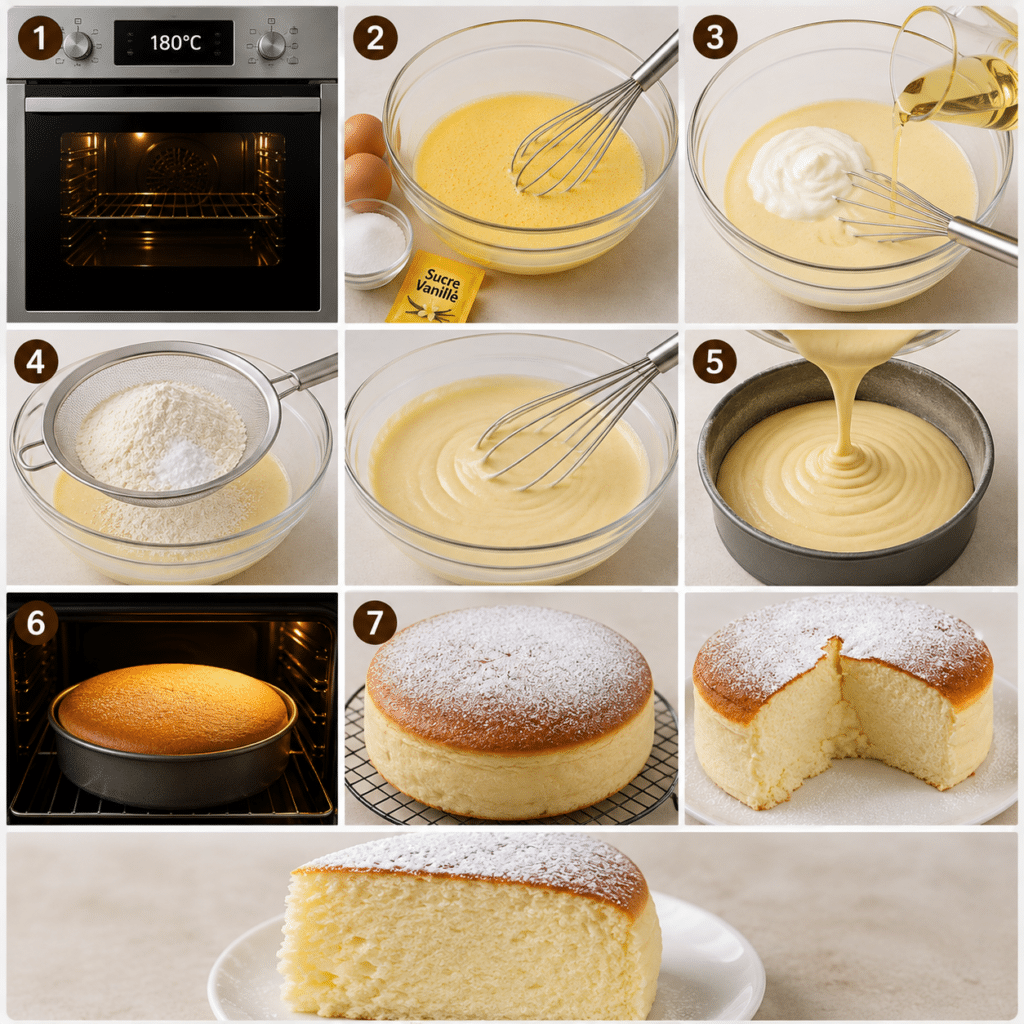 1
180°C
2
Sucre Vanillé
3
4
5
6
7